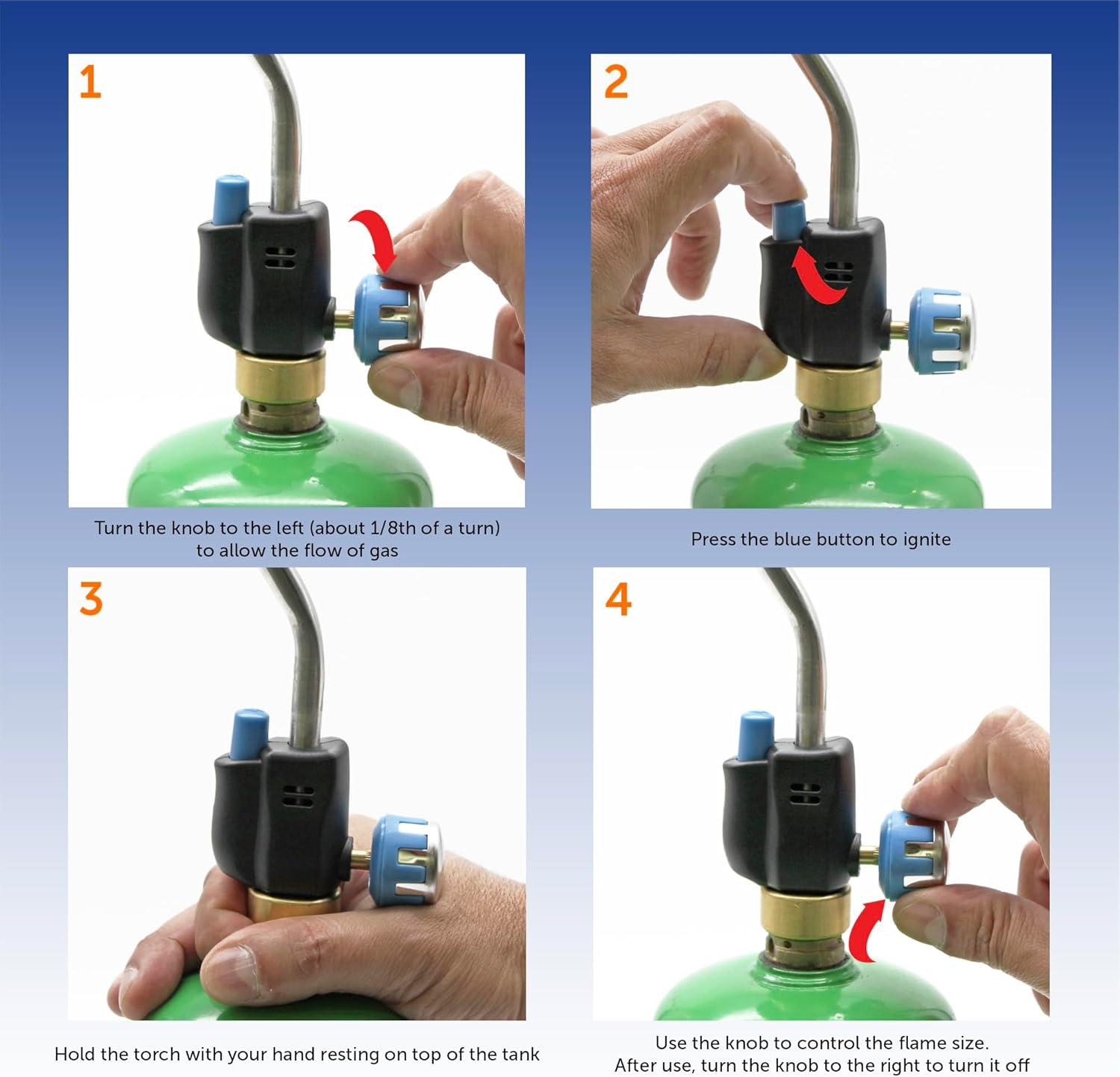 1

Turn the knob to the left (about 1/8th of a turn) to allow the flow of gas

2

Press the blue button to ignite

3

Hold the torch with your hand resting on top of the tank

4

Use the knob to control the flame size.
After use, turn the knob to the right to turn it off