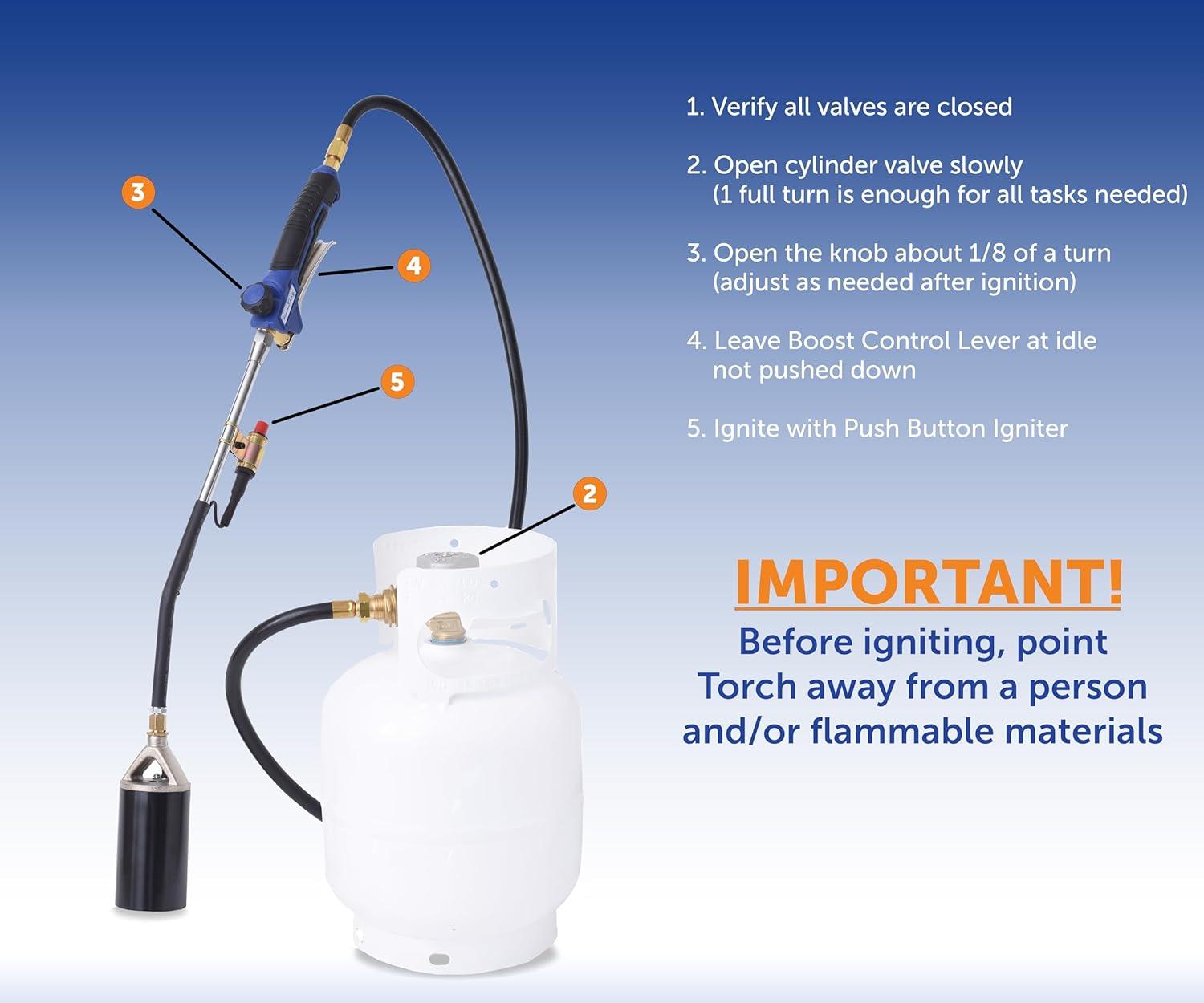 3

4

5

2

1. Verify all valves are closed

2. Open cylinder valve slowly
(1 full turn is enough for all tasks needed)

3. Open the knob about 1/8 of a turn
(adjust as needed after ignition)

4. Leave Boost Control Lever at idle
not pushed down

5. Ignite with Push Button Igniter

IMPORTANT!

Before igniting, point Torch away from a person and/or flammable materials