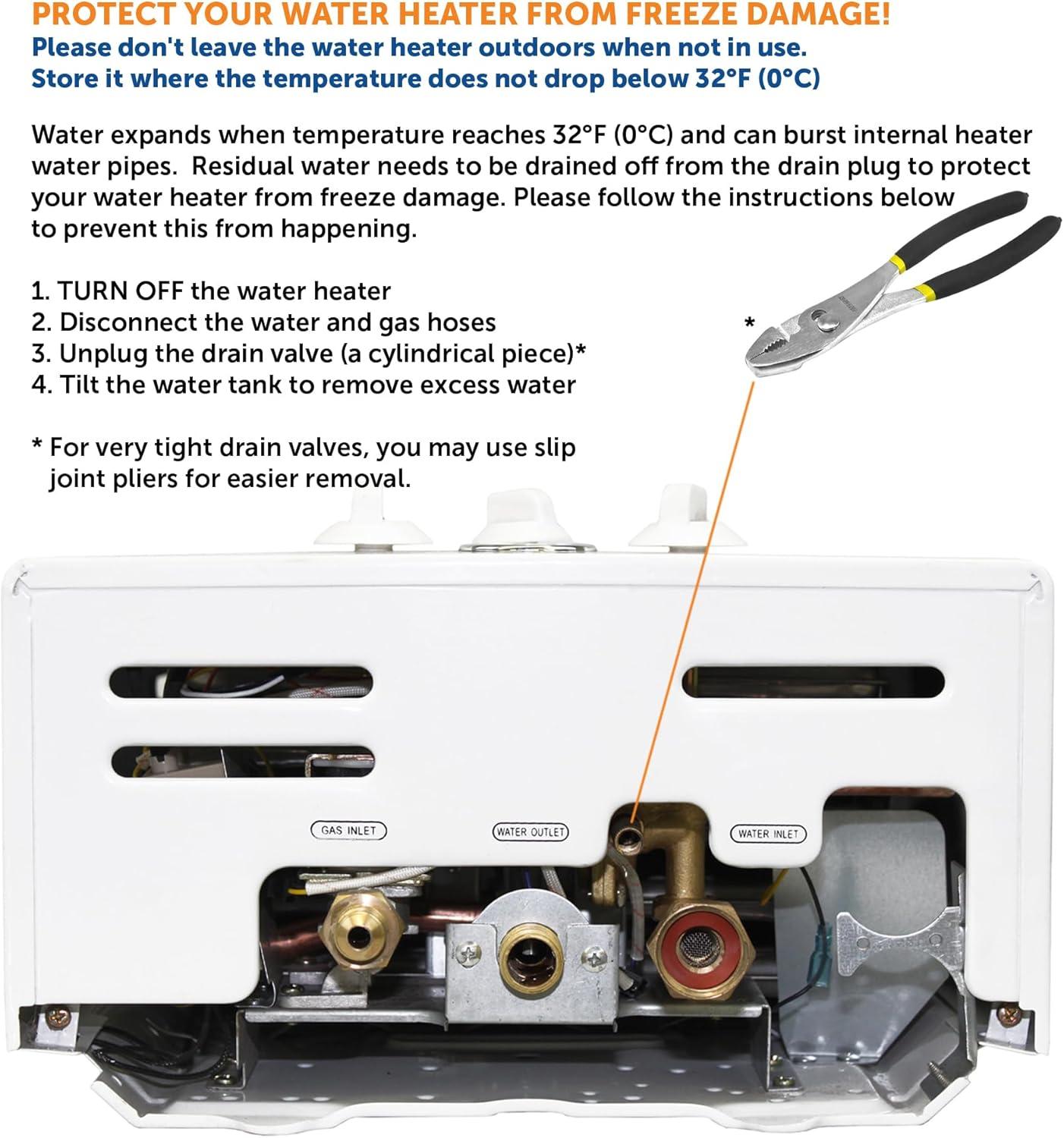 PROTECT YOUR WATER HEATER FROM FREEZE DAMAGE!
Please don't leave the water heater outdoors when not in use.
Store it where the temperature does not drop below 32°F (0°C)

Water expands when temperature reaches 32°F (0°C) and can burst internal heater water pipes. Residual water needs to be drained off from the drain plug to protect your water heater from freeze damage. Please follow the instructions below to prevent this from happening.

1. TURN OFF the water heater
2. Disconnect the water and gas hoses
3. Unplug the drain valve (a cylindrical piece)*
4. Tilt the water tank to remove excess water

* For very tight drain valves, you may use slip joint pliers for easier removal.

*

GAS INLET

WATER OUTLET

WATER INLET